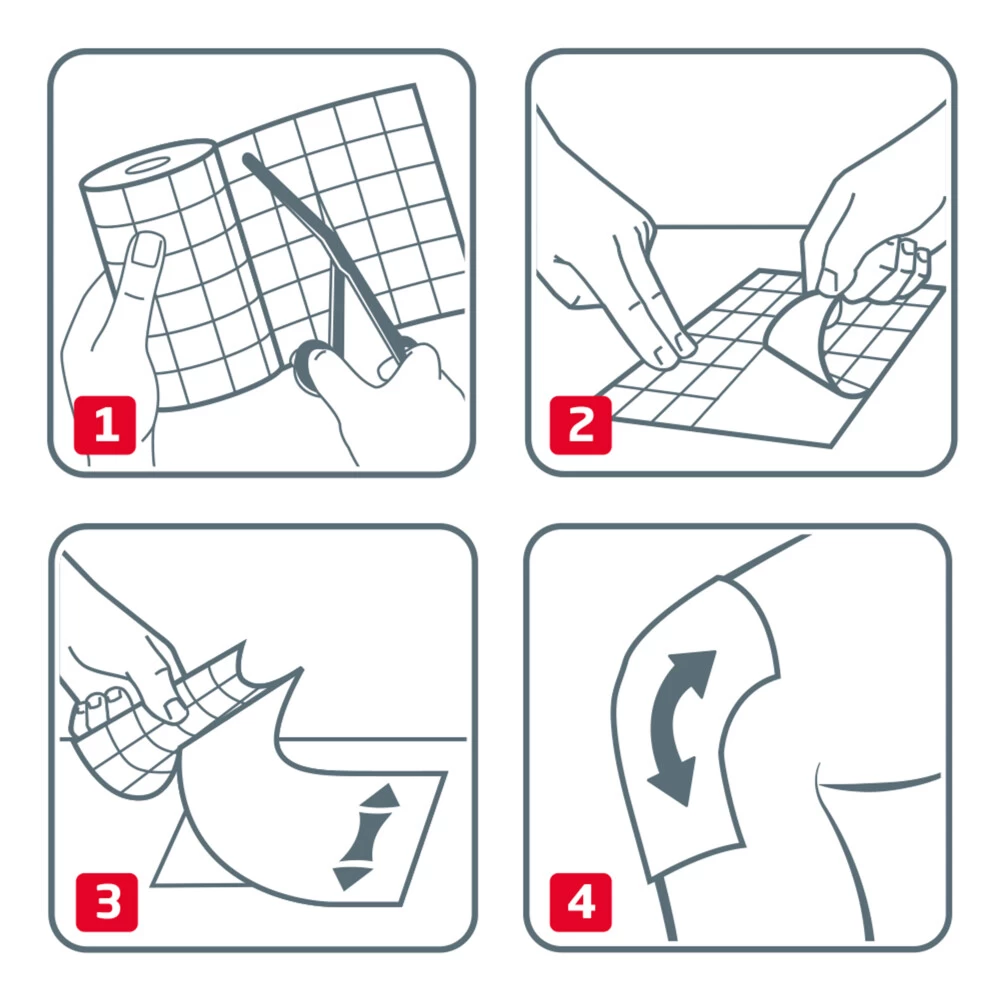 1

2

3

4